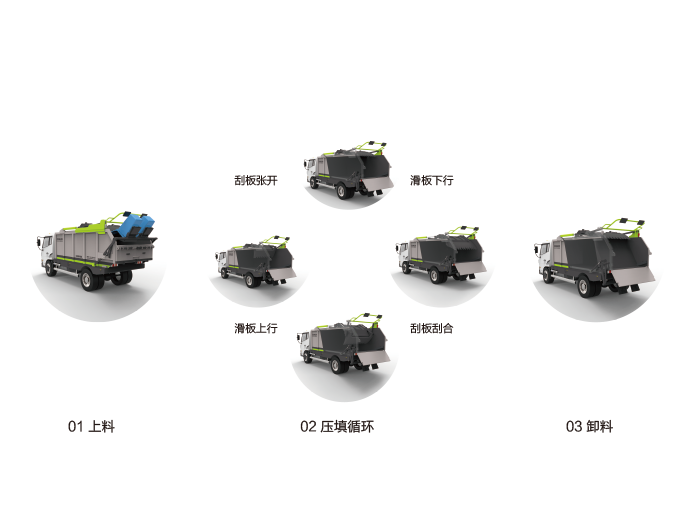 刮板张开

滑板下行

滑板上行

刮板刮合

01 上料

02 压填循环

03 卸料